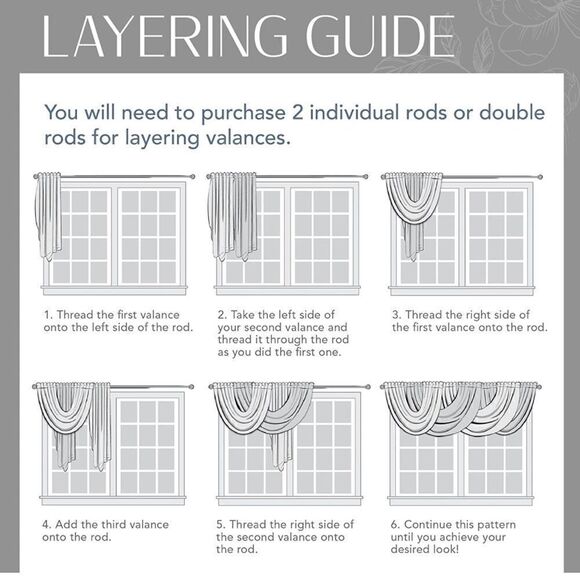 LAYERING GUIDE

You will need to purchase 2 individual rods or double rods for layering valances.

1. Thread the first valance onto the left side of the rod.

2. Take the left side of your second valance and thread it through the rod as you did the first one.

3. Thread the right side of the first valance onto the rod.

4. Add the third valance onto the rod.

5. Thread the right side of the second valance onto the rod.

6. Continue this pattern until you achieve your desired look!